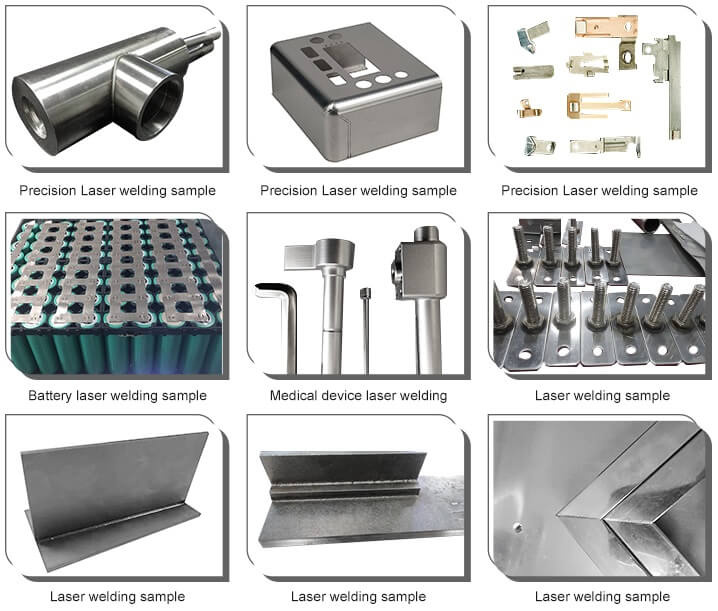 Precision Laser welding sample

Precision Laser welding sample

Precision Laser welding sample

Battery laser welding sample

Medical device laser welding

Laser welding sample

Laser welding sample

Laser welding sample

Laser welding sample